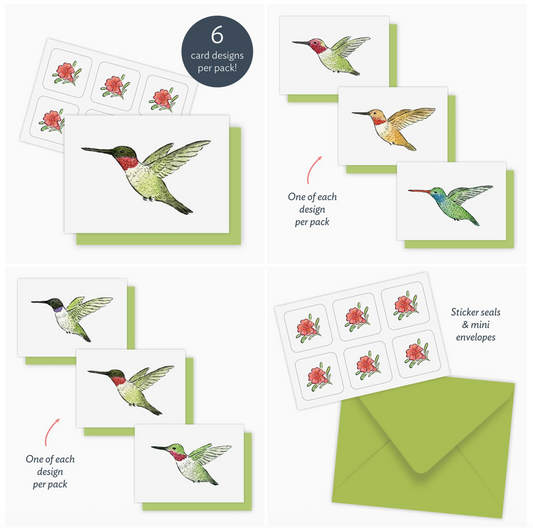 6
card designs
per pack!

One of each
design
per pack

One of each
design
per pack

Sticker seals
& mini
envelopes