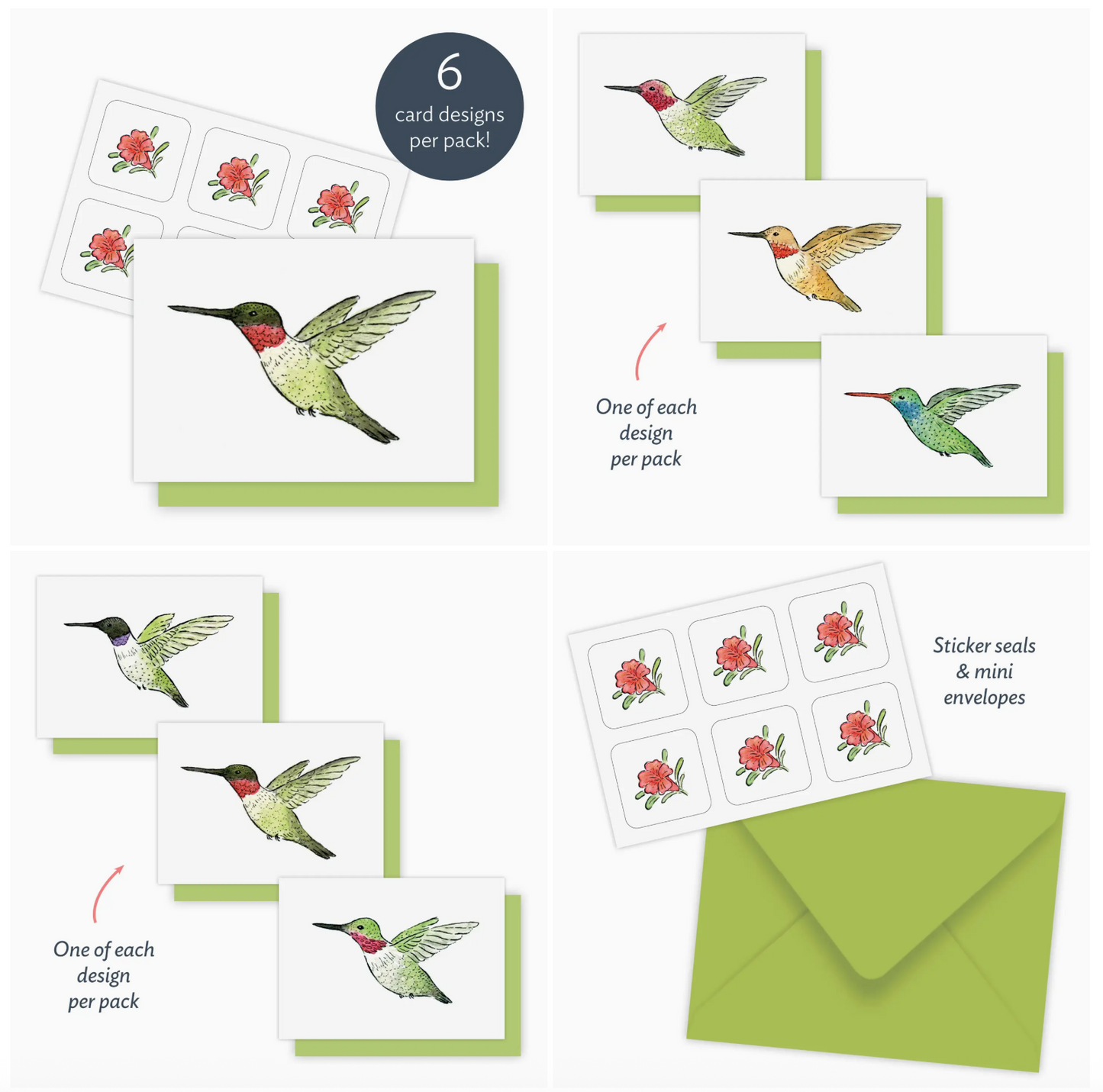 6
card designs
per pack!

One of each
design
per pack

One of each
design
per pack

Sticker seals
& mini
envelopes